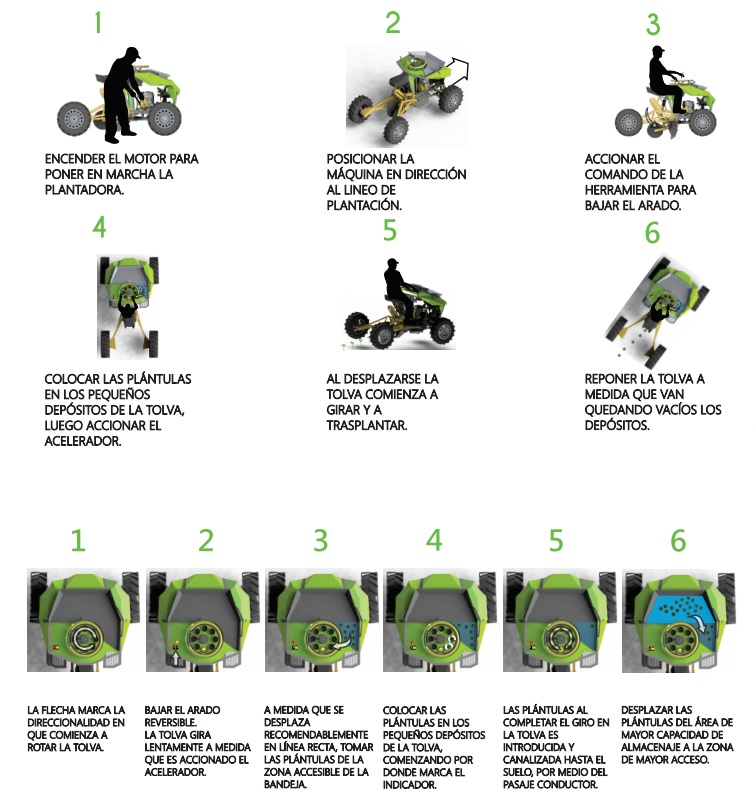 1

ENCENDER EL MOTOR PARA PONER EN MARCHA LA PLANTADORA.

2

POSICIONAR LA MÁQUINA EN DIRECCIÓN AL LINEO DE PLANTACIÓN.

3

ACCIONAR EL COMANDO DE LA HERRAMIENTA PARA BAJAR EL ARADO.

4

COLOCAR LAS PLÁNTULAS EN LOS PEQUEÑOS DEPÓSITOS DE LA TOLVA, LUEGO ACCIONAR EL ACELERADOR.

5

AL DESPLAZARSE LA TOLVA COMIENZA A GIRAR Y A TRASPLANTAR.

6

REPONER LA TOLVA A MEDIDA QUE VAN QUEDANDO VACÍOS LOS DEPÓSITOS.

1

LA FLECHA MARCA LA DIRECCIONALIDAD EN QUE COMIENZA A ROTAR LA TOLVA.

2

BAJAR EL ARADO REVERSIBLE. LA TOLVA GIRA LENTAMENTE A MEDIDA QUE ES ACCIONADO EL ACELERADOR.

3

A MEDIDA QUE SE DESPLAZA RECOMENDABLEMENTE EN LÍNEA RECTA, TOMAR LAS PLÁNTULAS DE LA ZONA ACCESIBLE DE LA BANDEJA.

4

COLOCAR LAS PLÁNTULAS EN LOS PEQUEÑOS DEPÓSITOS DE LA TOLVA, COMENZANDO POR DONDE MARCA EL INDICADOR.

5

LAS PLÁNTULAS AL COMPLETAR EL GIRO EN LA TOLVA ES INTRODUCIDA Y CANALIZADA HASTA EL SUELO, POR MEDIO DEL PASAJE CONDUCTOR.

6

DESPLAZAR LAS PLÁNTULAS DEL ÁREA DE MAYOR CAPACIDAD DE ALMACENAJE A LA ZONA DE MAYOR ACCESO.